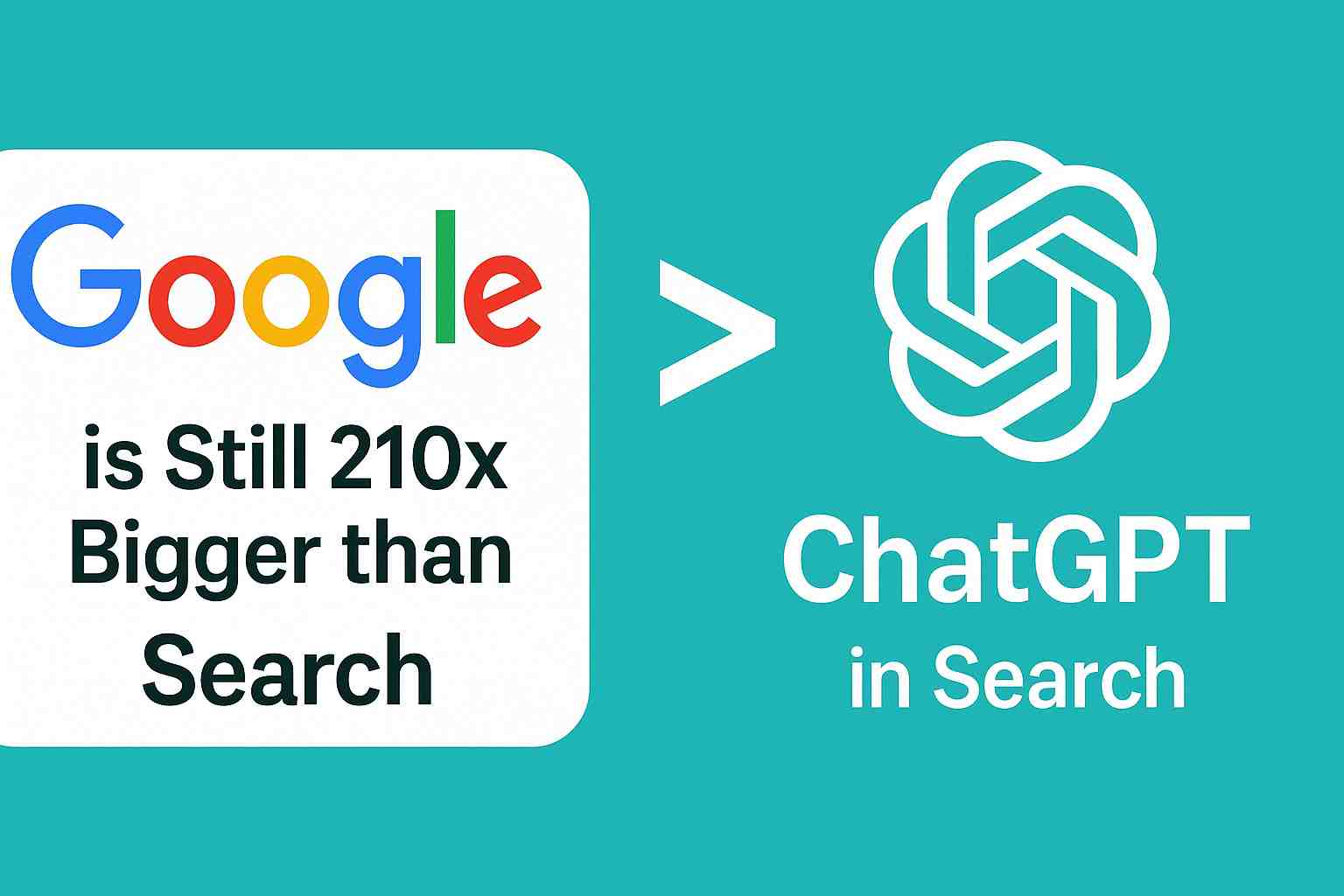 Google
is Still 210x Bigger than Search

>

ChatGPT
in Search